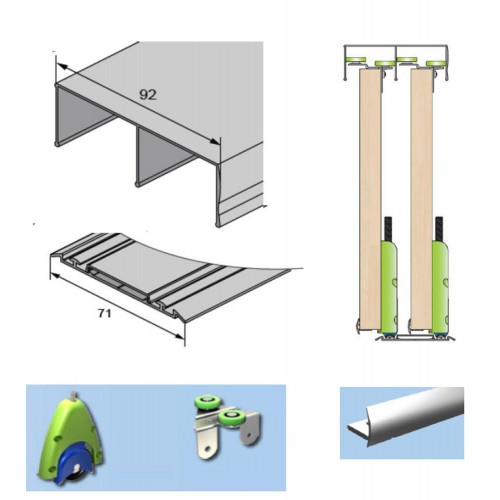 92

71